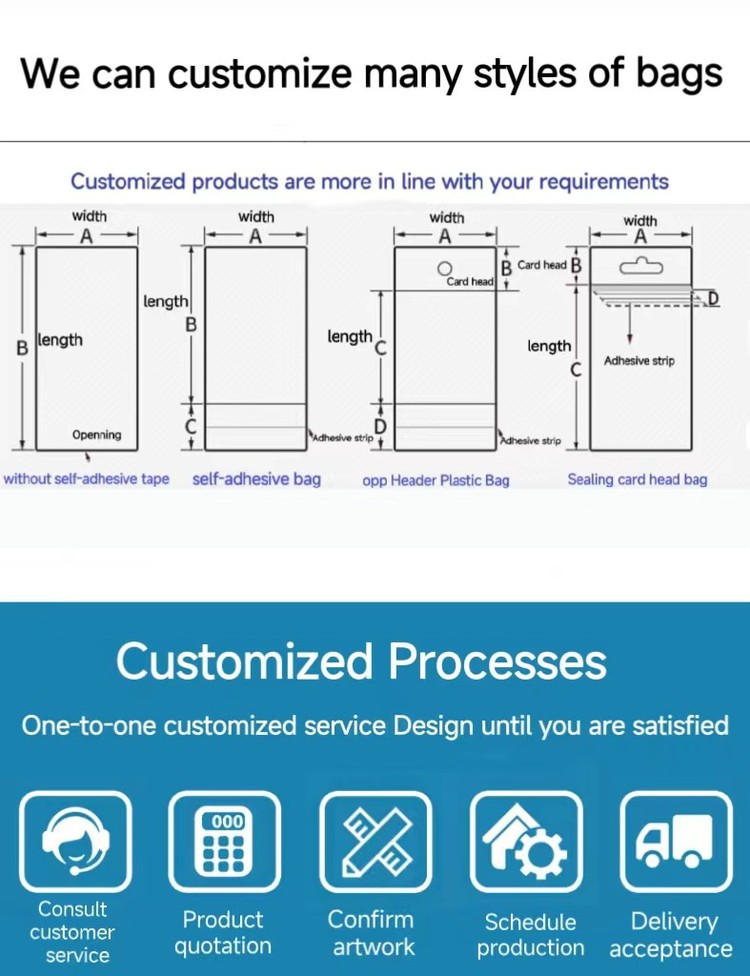 We can customize many styles of bags

Customized products are more in line with your requirements

width
A
B
length
Openning
without self-adhesive tape

width
A
length
B
C
Adhesive strip
self-adhesive bag

width
A
B
Card head
length
C
D
Adhesive strip
opp Header Plastic Bag

width
A
Card head B
D
length
C
Adhesive strip
Sealing card head bag

Customized Processes

One-to-one customized service Design until you are satisfied

000

Consult customer service

Product quotation

Confirm artwork

Schedule production

Delivery acceptance